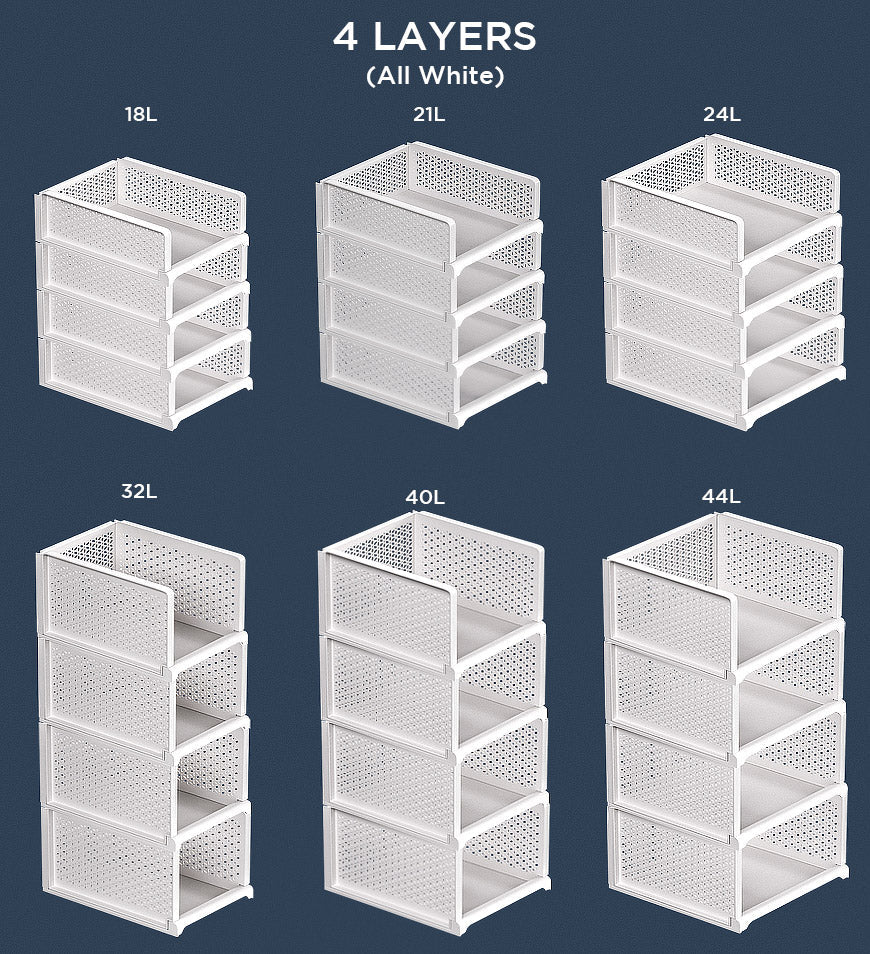 4 LAYERS
(All White)

18L

21L

24L

32L

40L

44L