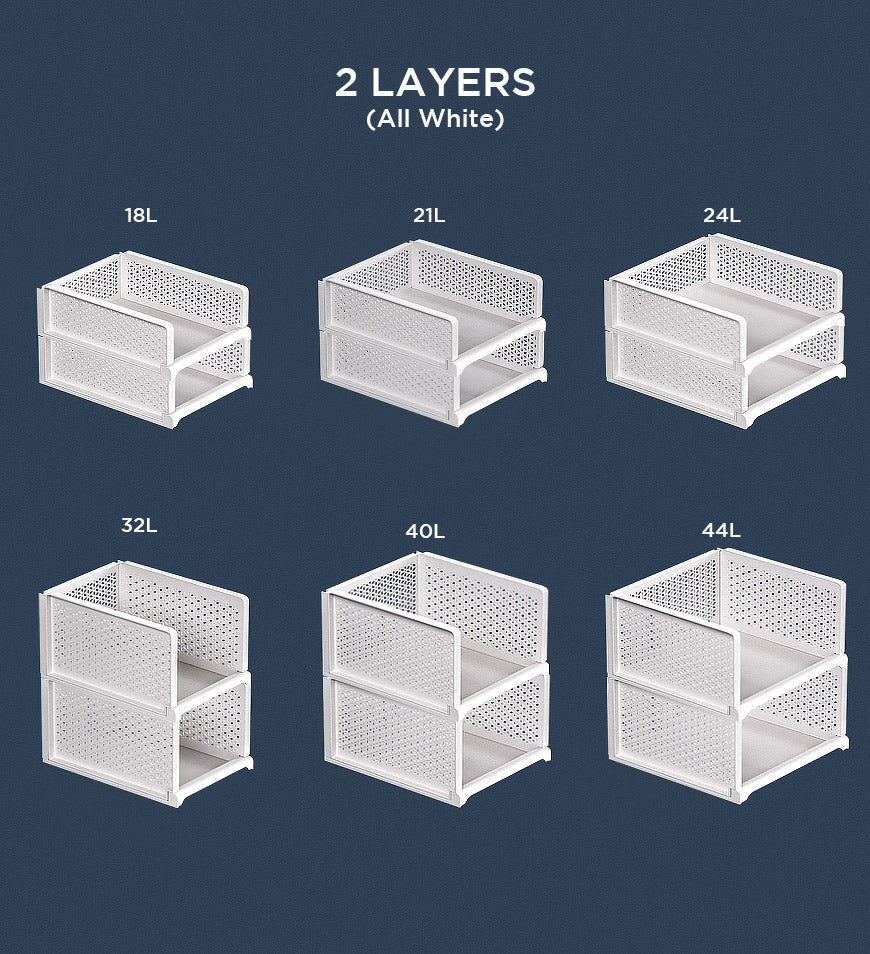 2 LAYERS
(All White)

18L

21L

24L

32L

40L

44L