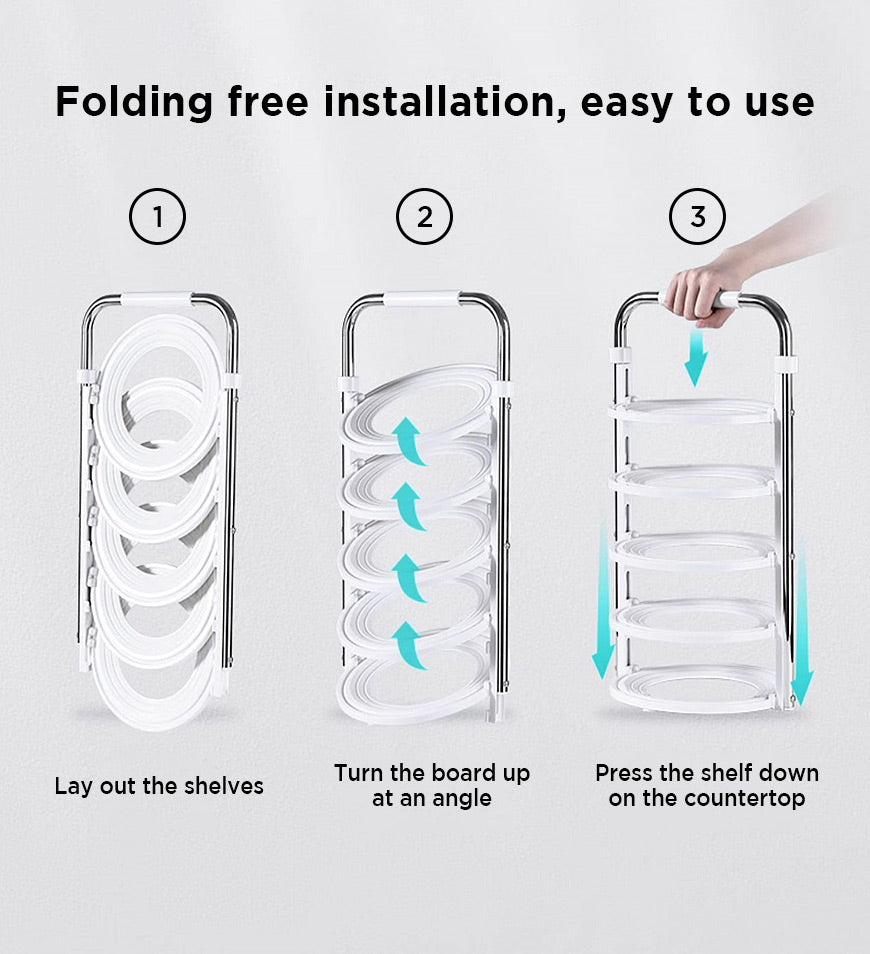 Folding free installation, easy to use

1

2

3

Lay out the shelves

Turn the board up at an angle

Press the shelf down on the countertop