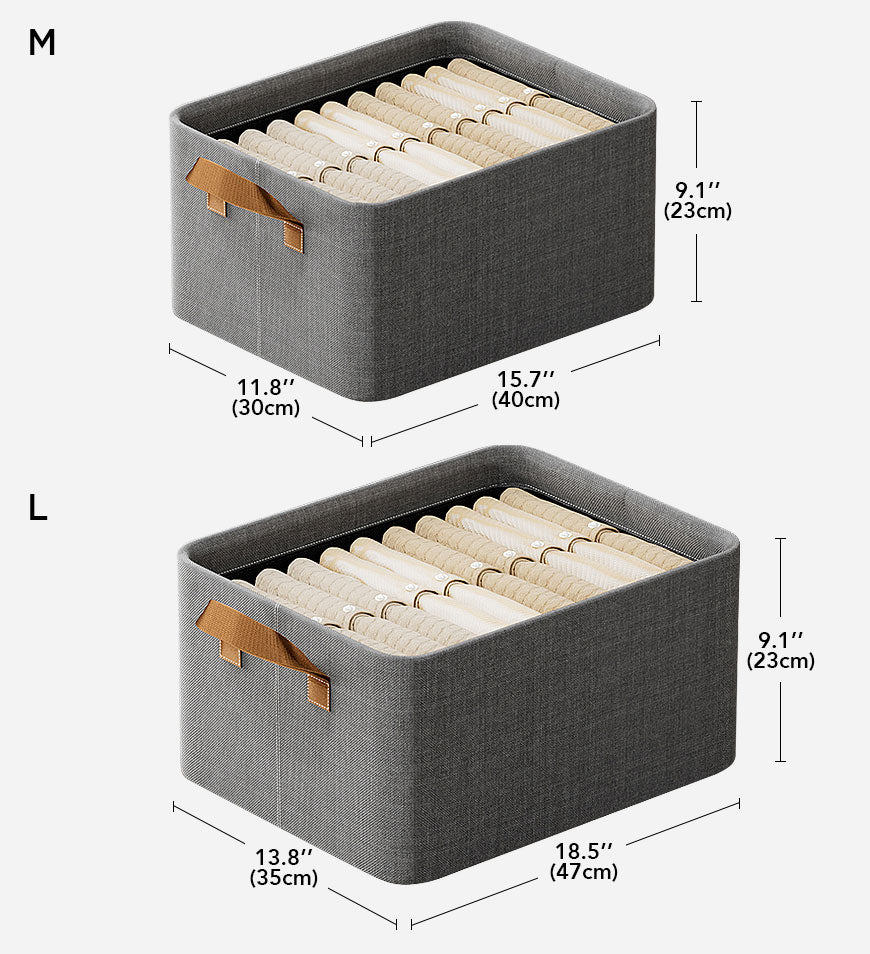 M

9.1''
(23cm)

11.8''
(30cm)

15.7''
(40cm)

L

9.1''
(23cm)

13.8''
(35cm)

18.5''
(47cm)